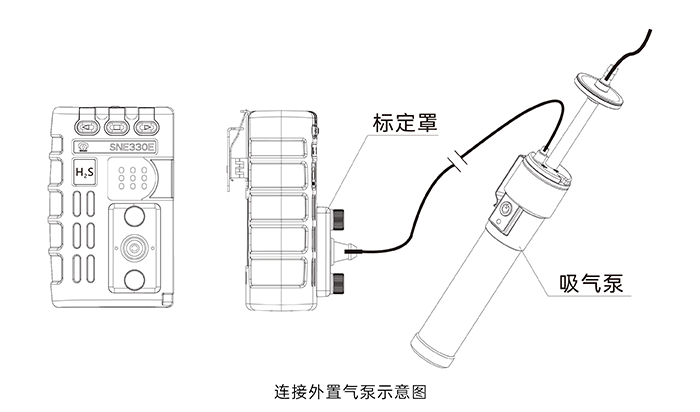 SNE330E

$H_2S$

标定罩

吸气泵

连接外置气泵示意图